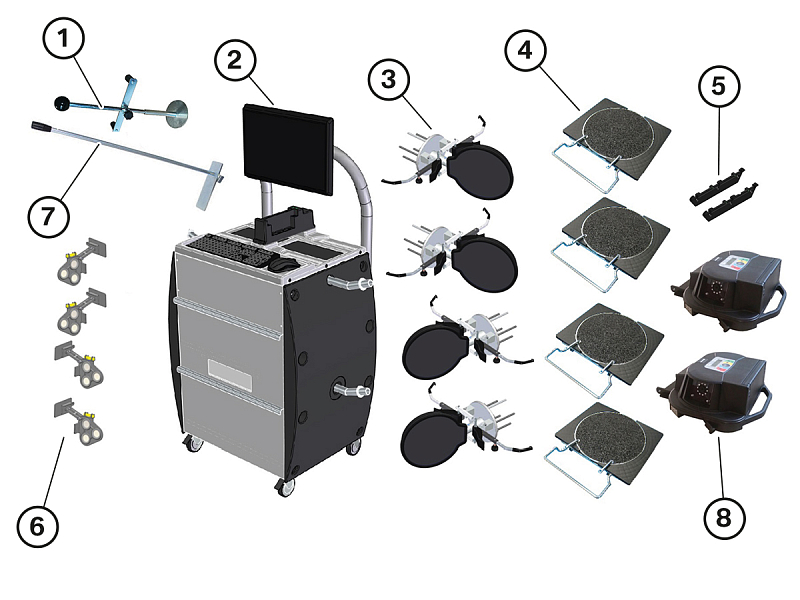 1
2
3
4
5
7
6
8